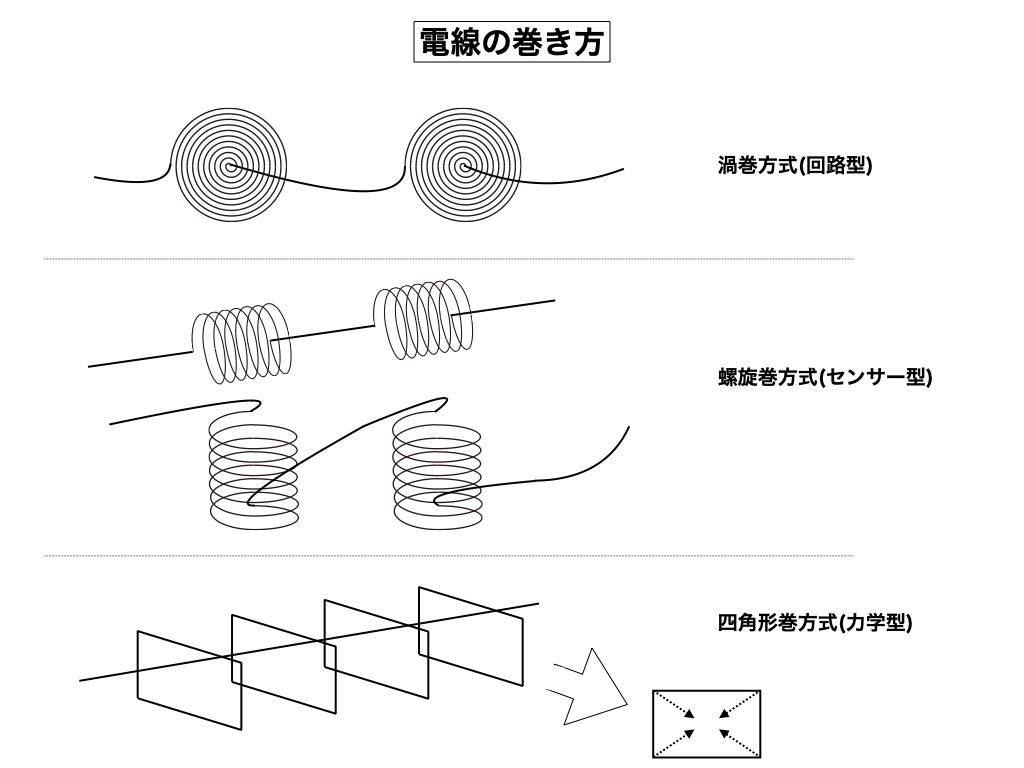 電線の巻き方

渦巻方式(回路型)

螺旋巻方式(センサー型)

四角形巻方式(力学型)